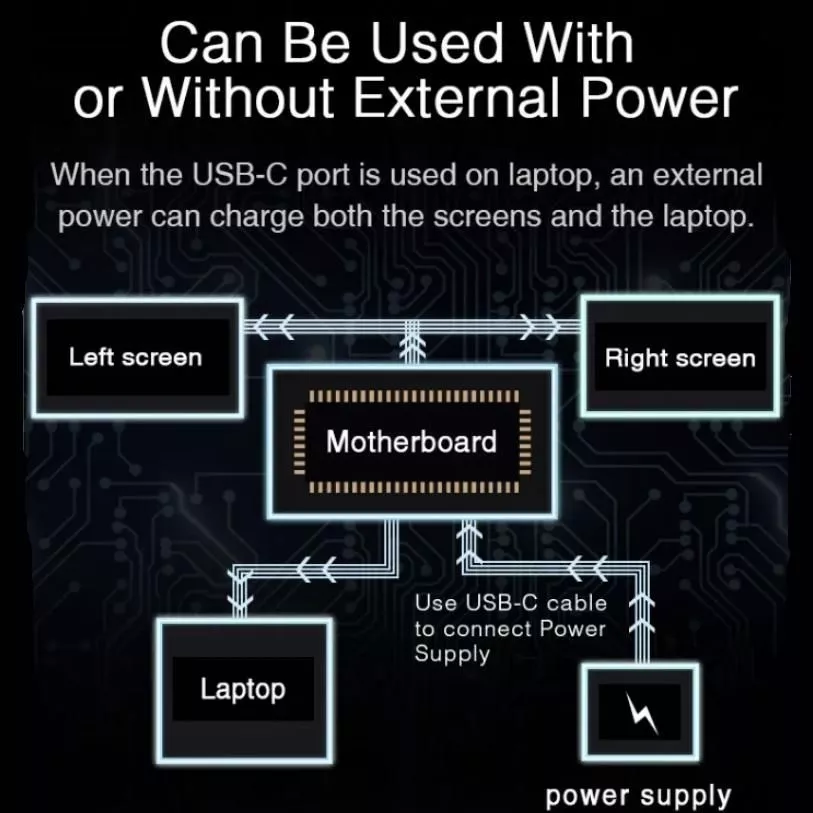 Can Be Used With or Without External Power

When the USB-C port is used on laptop, an external power can charge both the screens and the laptop.

Left screen

Right screen

Motherboard

Use USB-C cable to connect Power Supply

Laptop

power supply